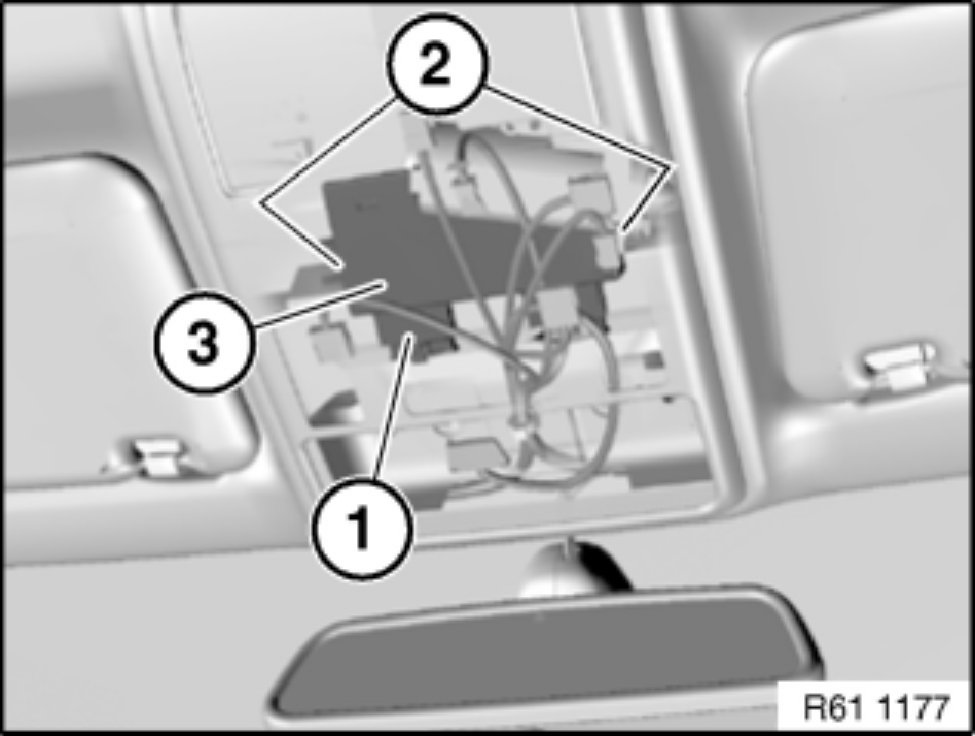 2
3
1
R61 1177