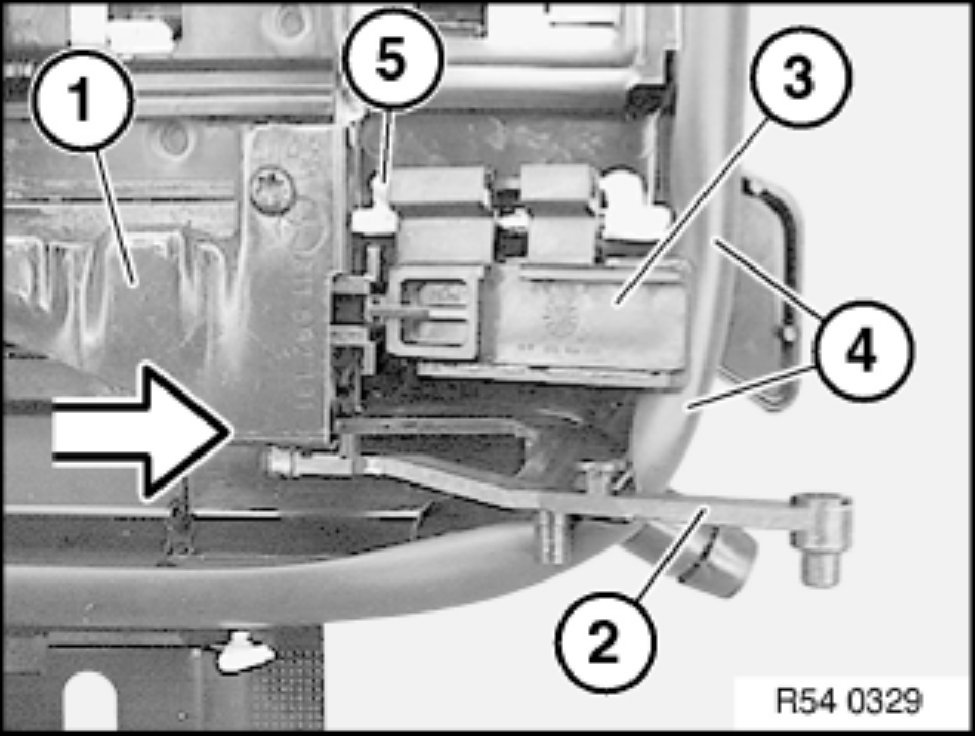 1
5
3
4
2
R54 0329