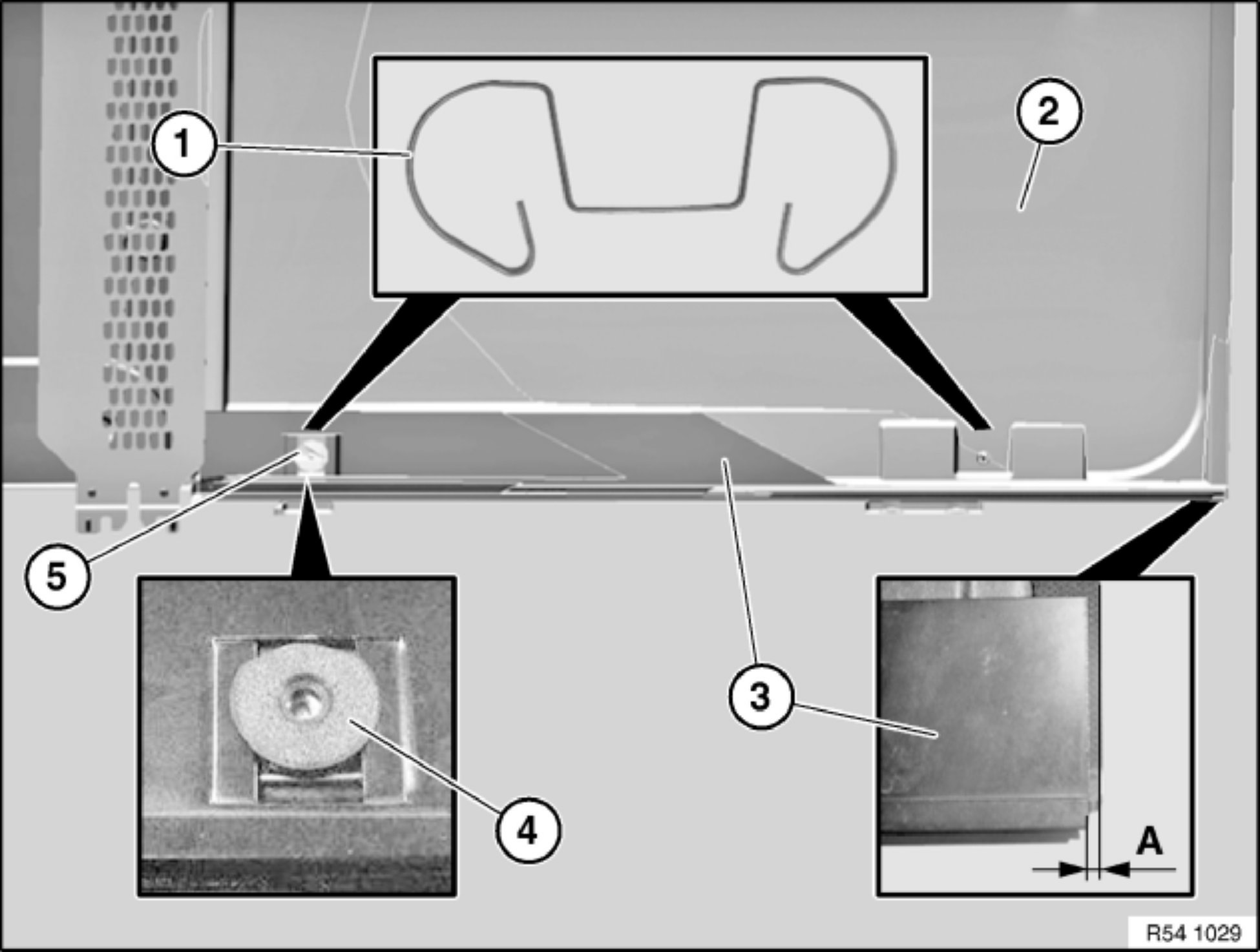 1
2
5
3
4
A
R54 1029