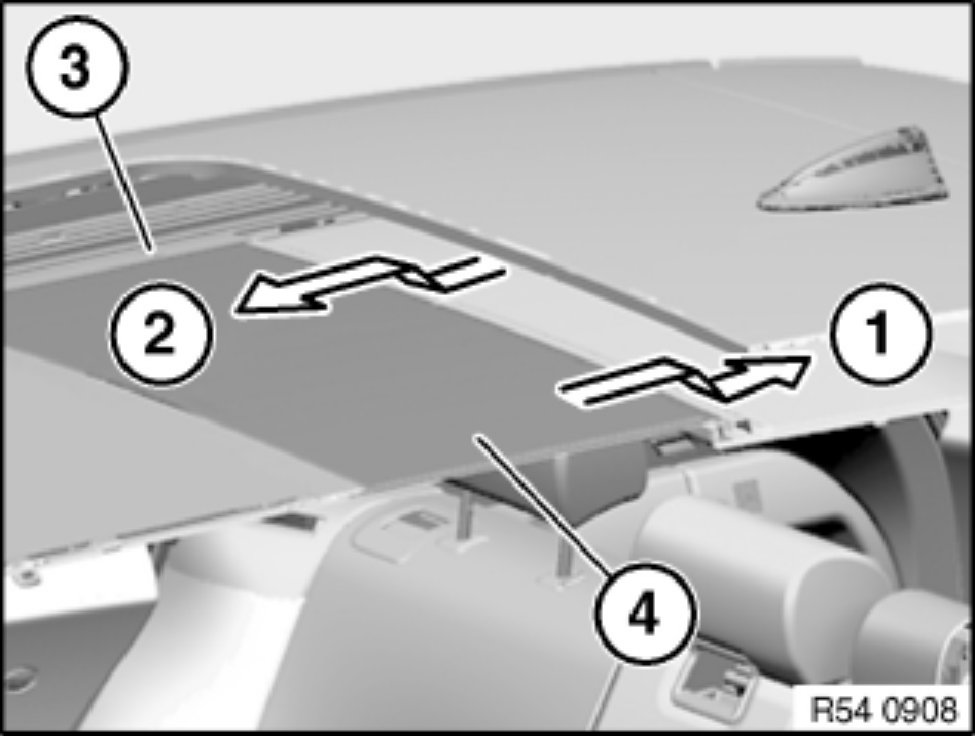 3
2
1
4
R54 0908