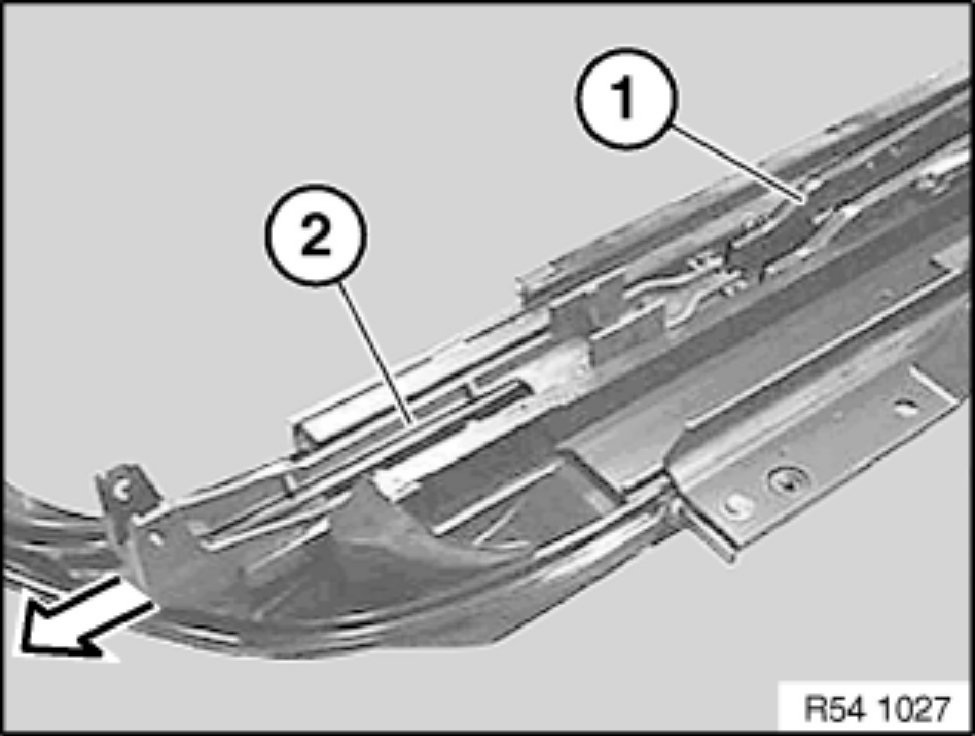 1

2

R54 1027