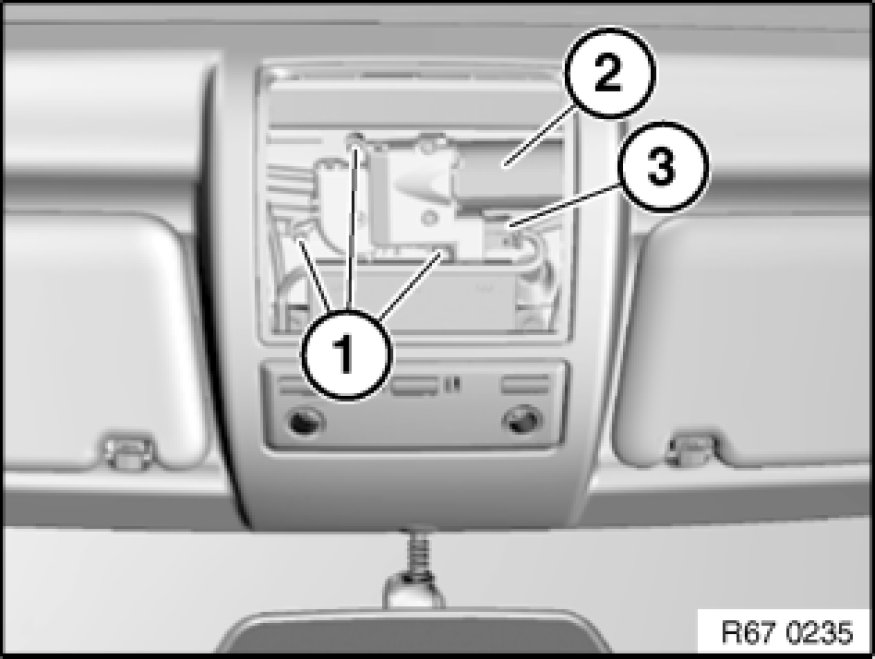 2
3
1
R67 0235