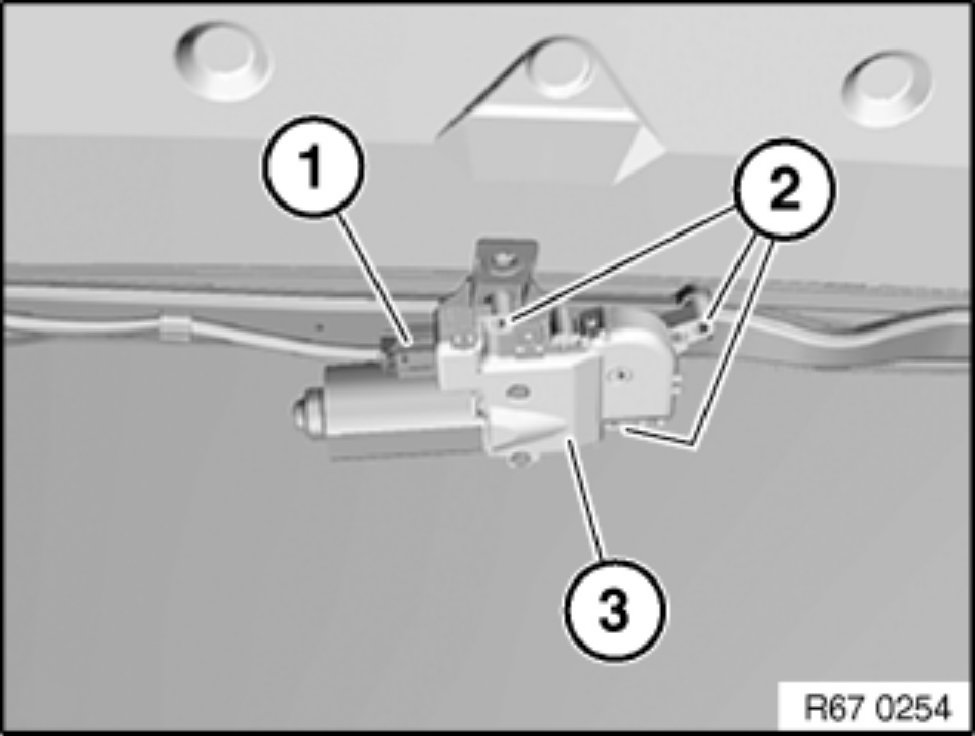 1
2
3
R67 0254