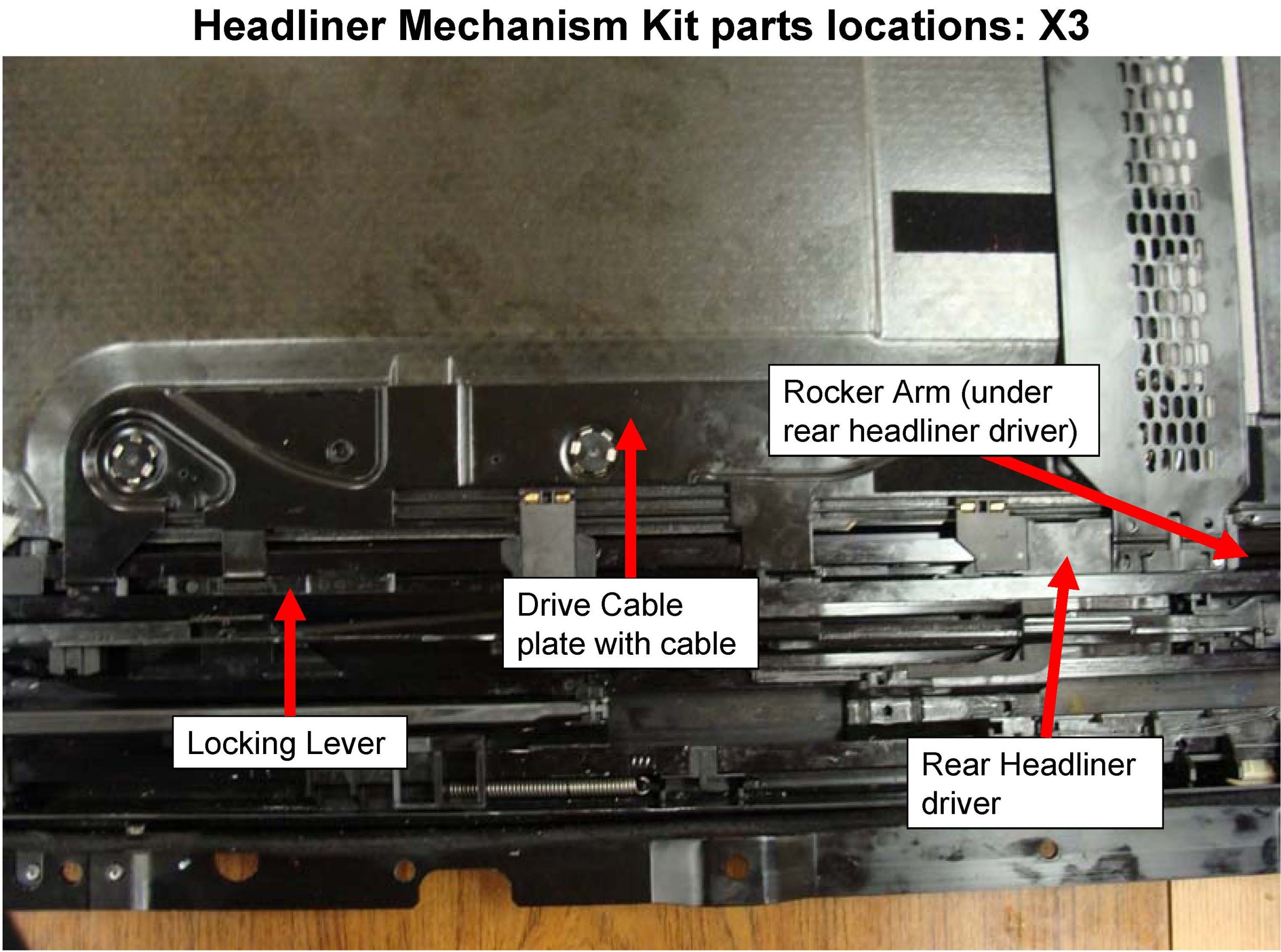 Headliner Mechanism Kit parts locations: X3

Rocker Arm (under rear headliner driver)

Drive Cable plate with cable

Locking Lever

Rear Headliner driver