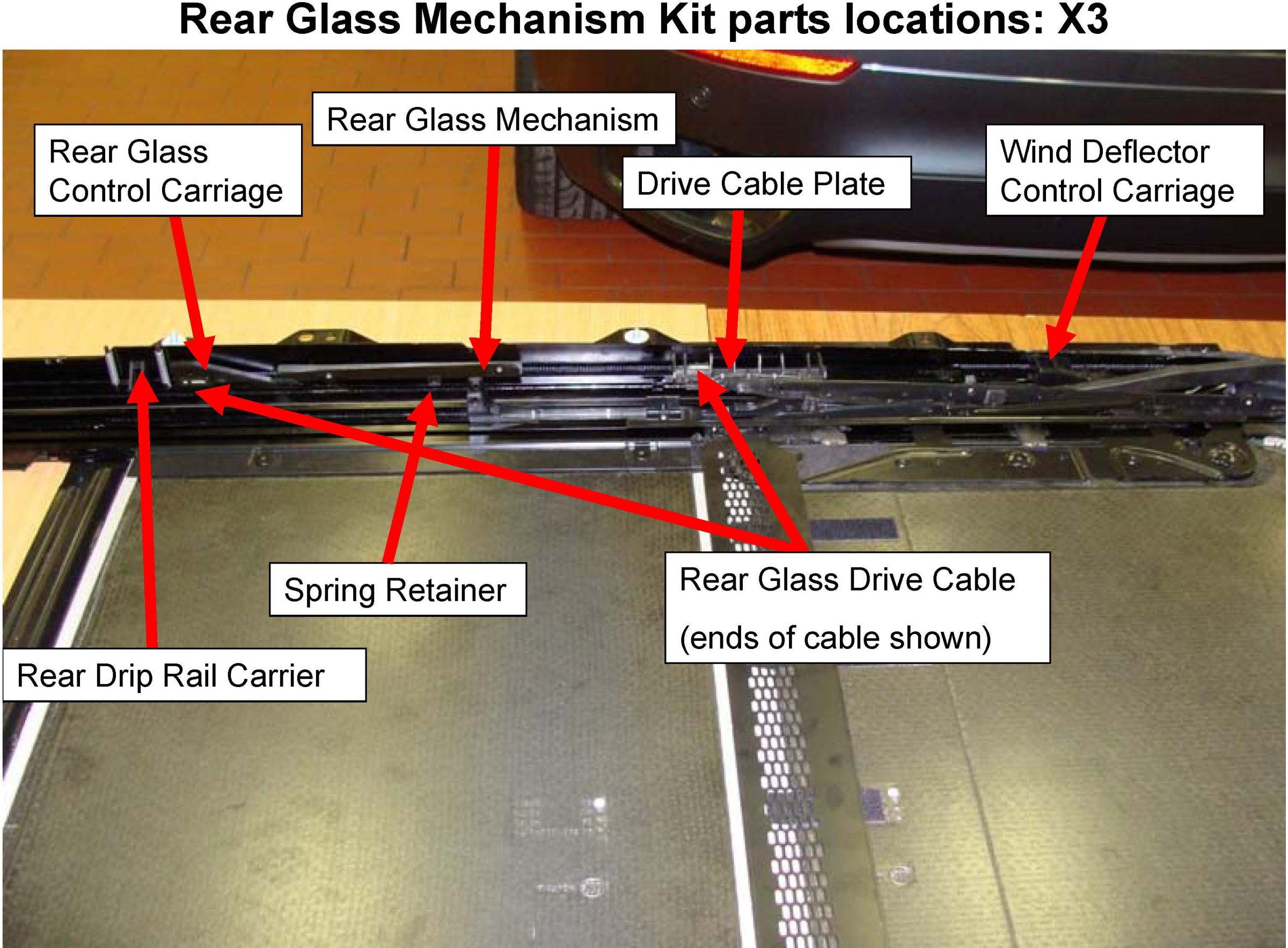 Rear Glass Mechanism Kit parts locations: X3

Rear Glass Control Carriage

Rear Glass Mechanism

Drive Cable Plate

Wind Deflector Control Carriage

Spring Retainer

Rear Glass Drive Cable (ends of cable shown)

Rear Drip Rail Carrier