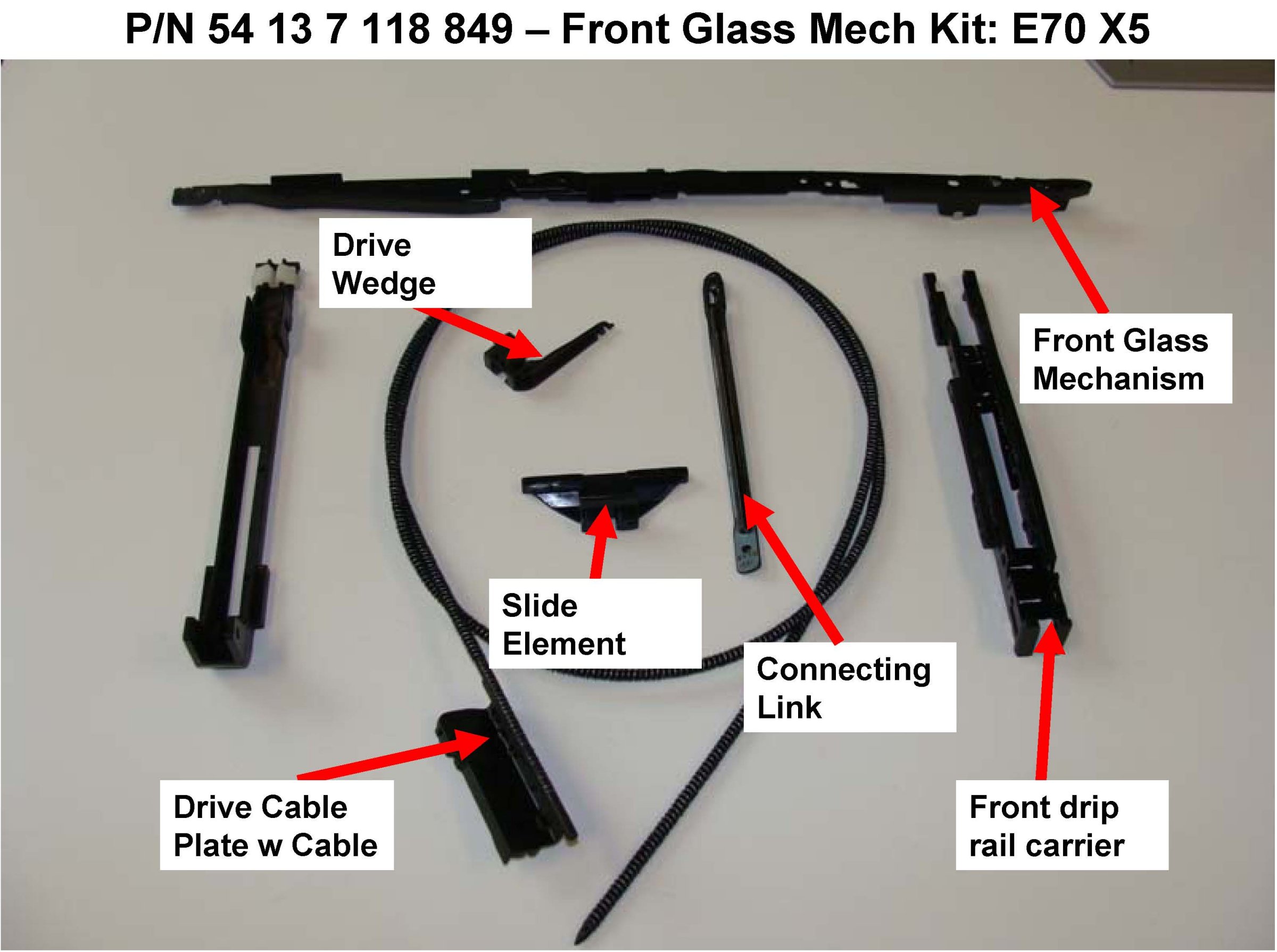 P/N 54 13 7 118 849 – Front Glass Mech Kit: E70 X5

Drive Wedge

Front Glass Mechanism

Slide Element

Connecting Link

Drive Cable Plate w Cable

Front drip rail carrier