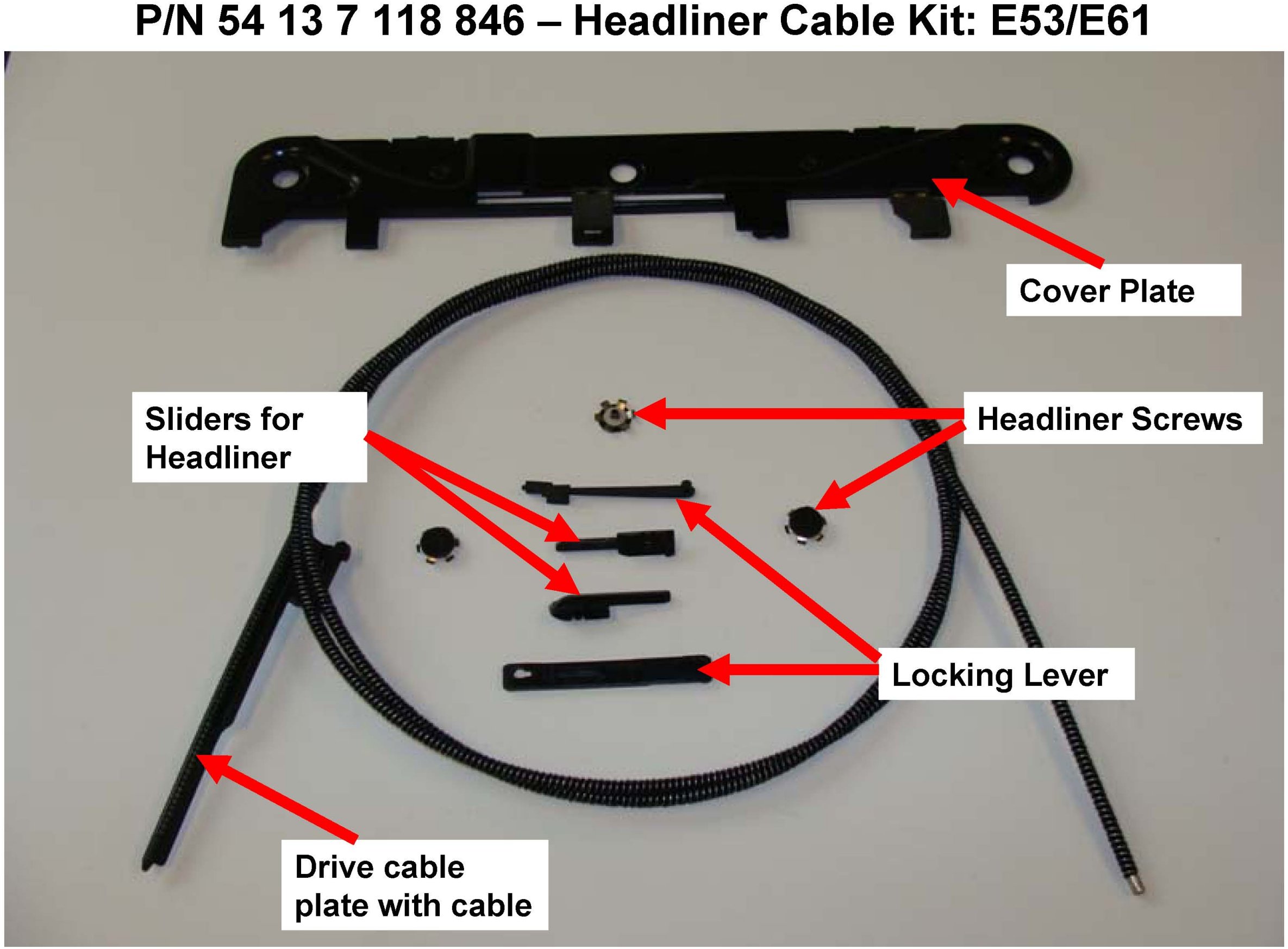 P/N 54 13 7 118 846 – Headliner Cable Kit: E53/E61

Cover Plate

Sliders for Headliner

Headliner Screws

Locking Lever

Drive cable plate with cable