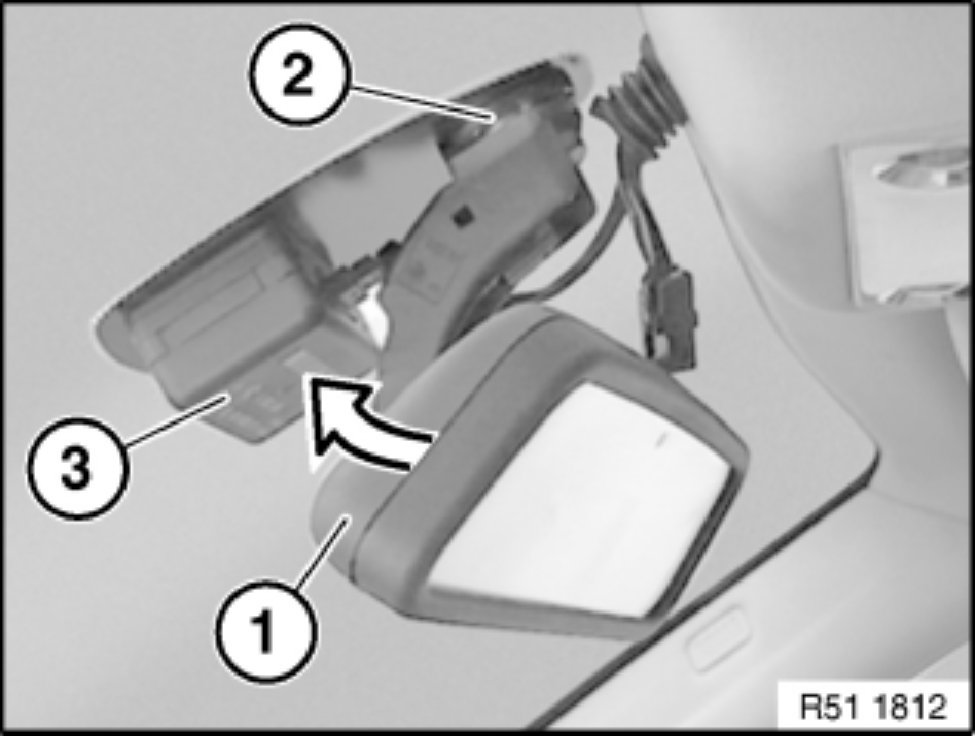 2
3
1
R51 1812