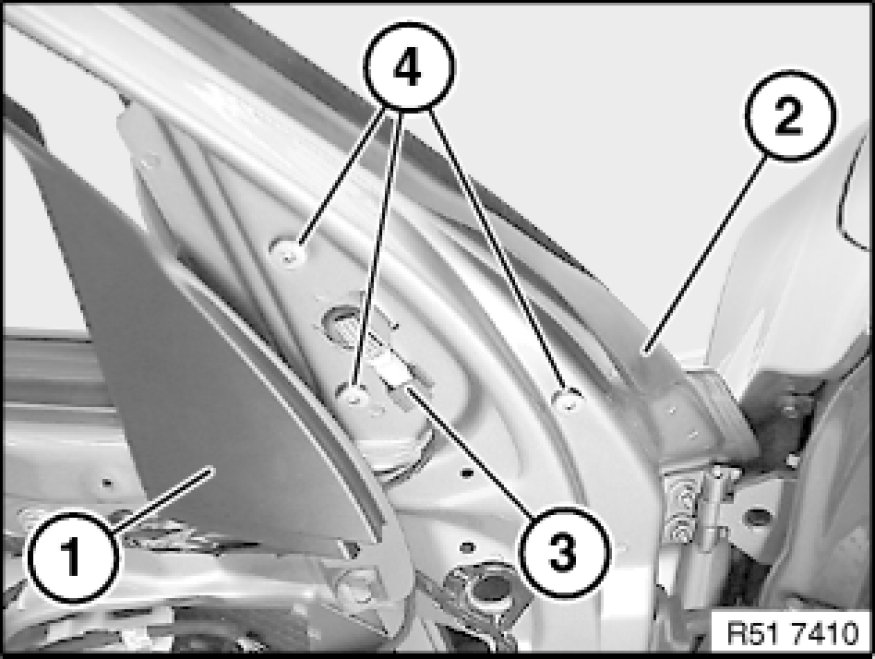 4
2
1
3
R51 7410