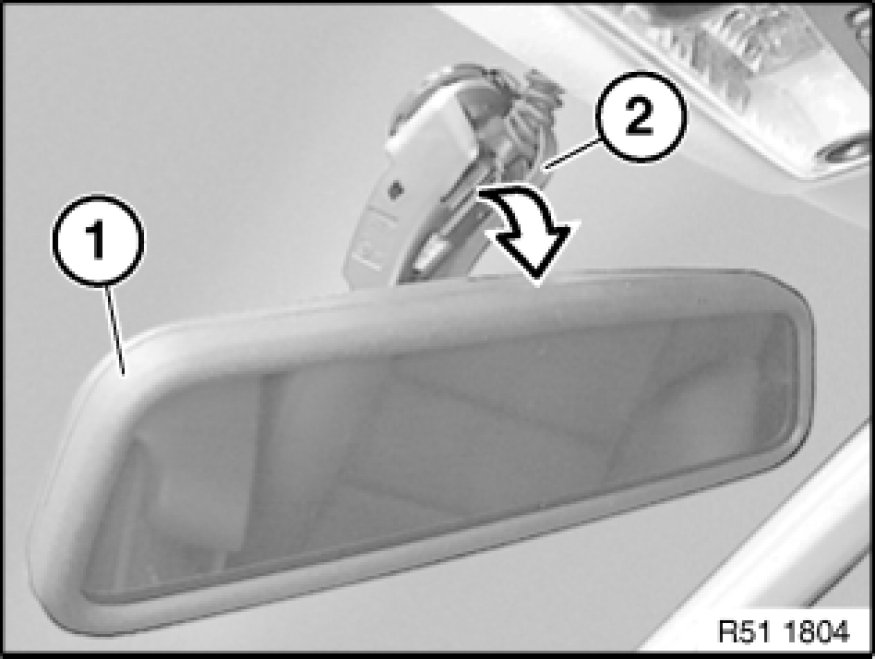 2

1

R51 1804