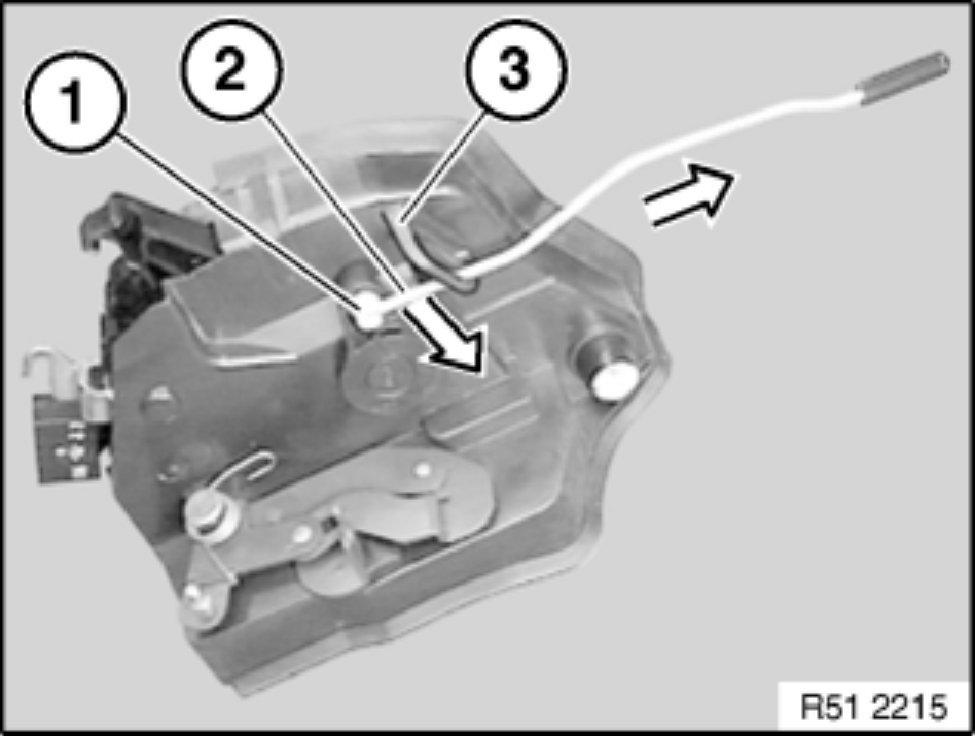 1
2
3
R51 2215