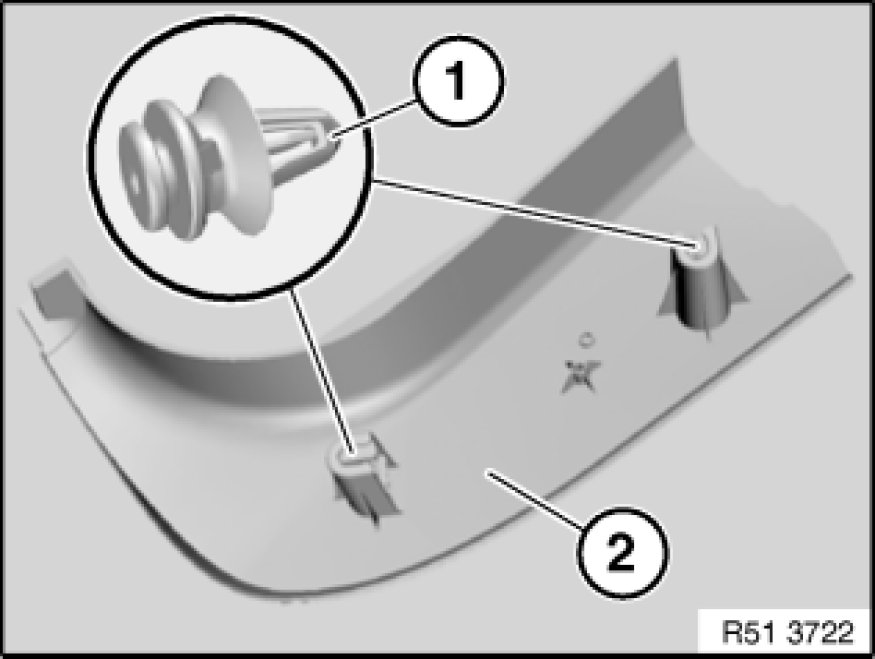 1

2

R51 3722