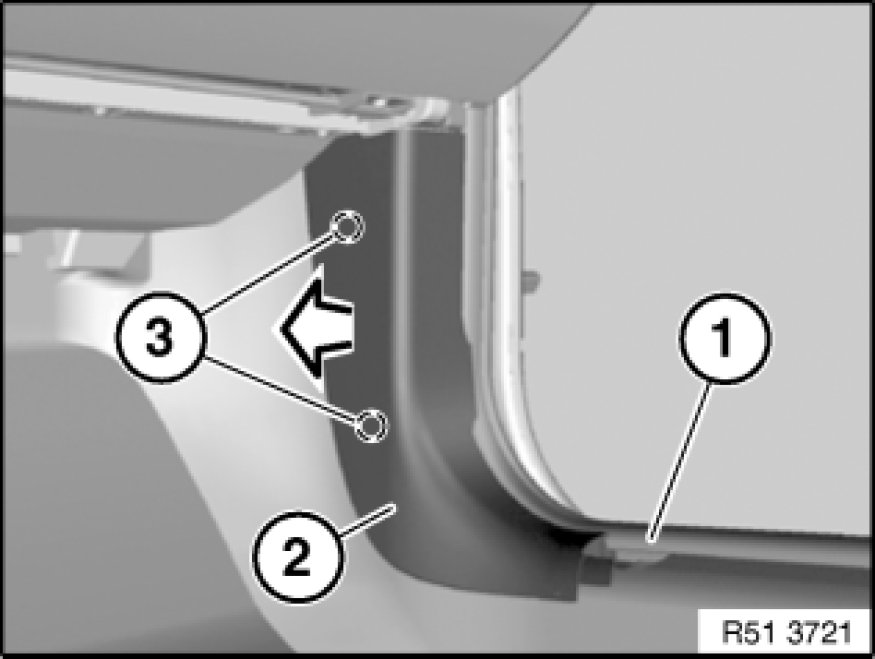 3
1
2
R51 3721