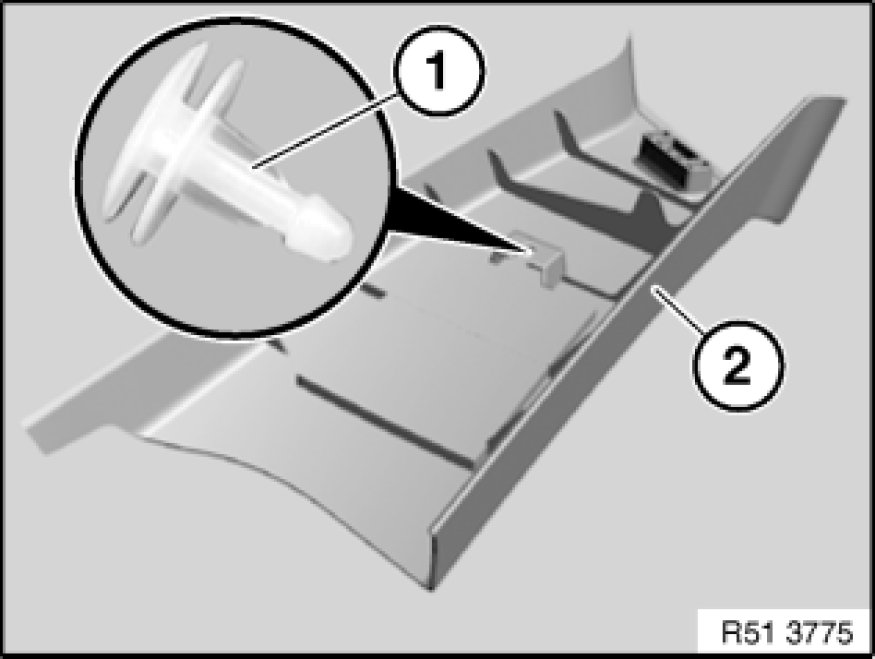 1

2

R51 3775