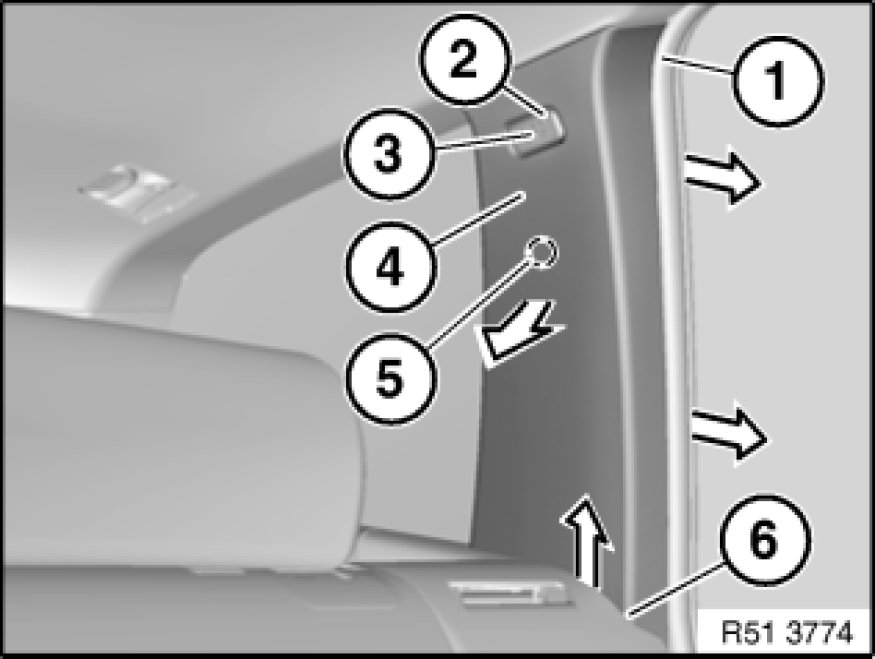 2
1
3
4
5
6
R51 3774