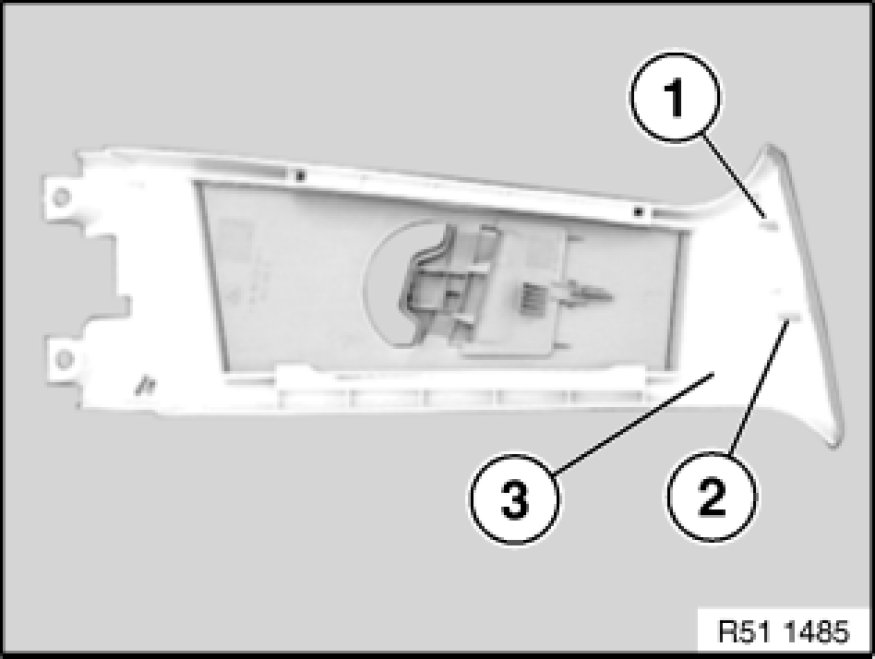 1

3

2

R51 1485