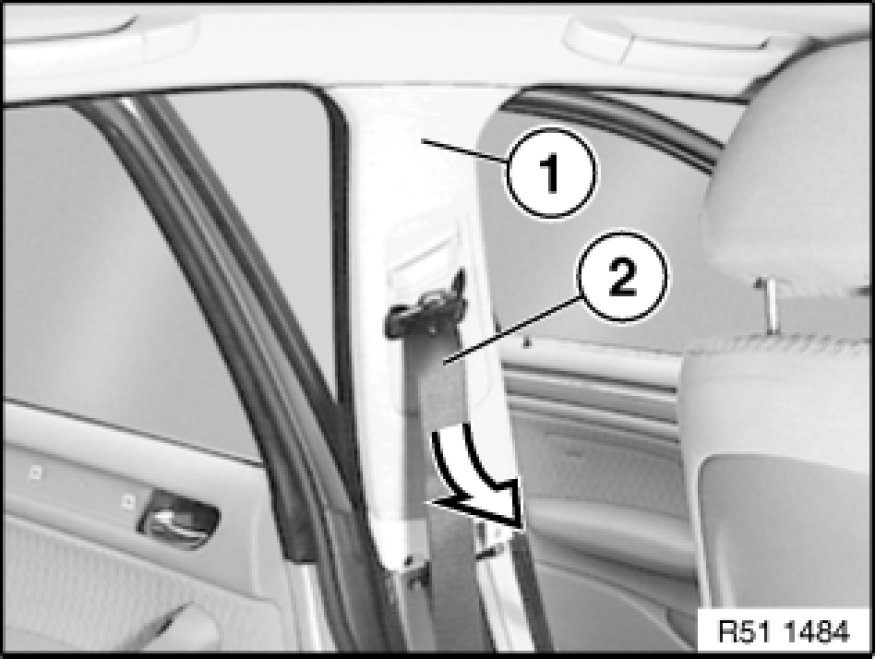 1
2
R51 1484