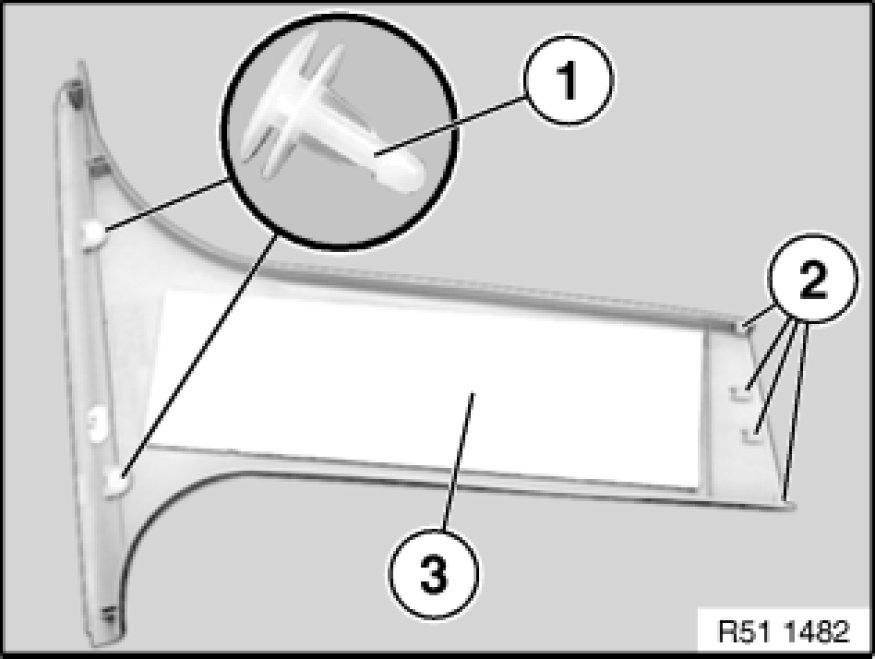 1
2
3
R51 1482