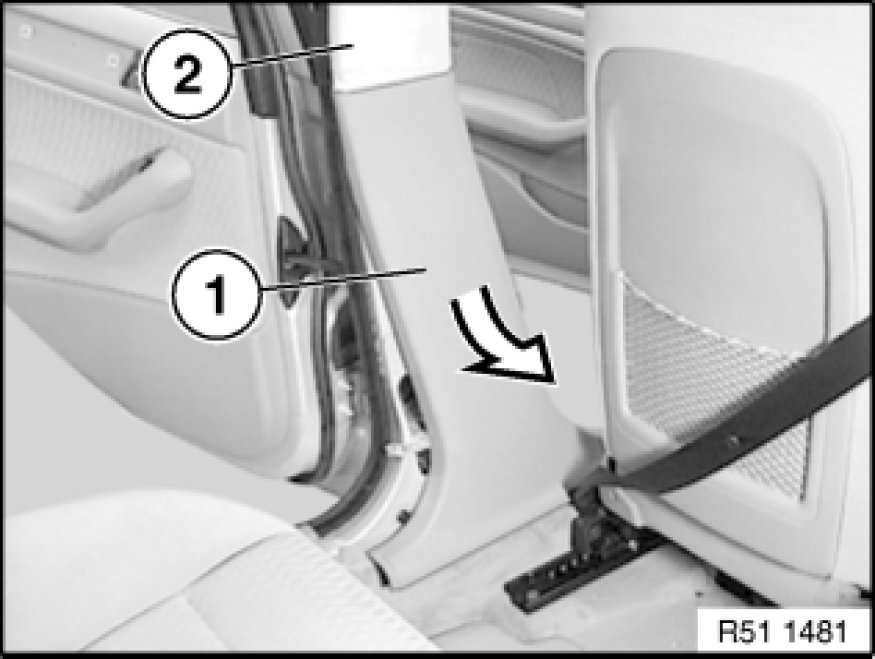 2
1
R51 1481