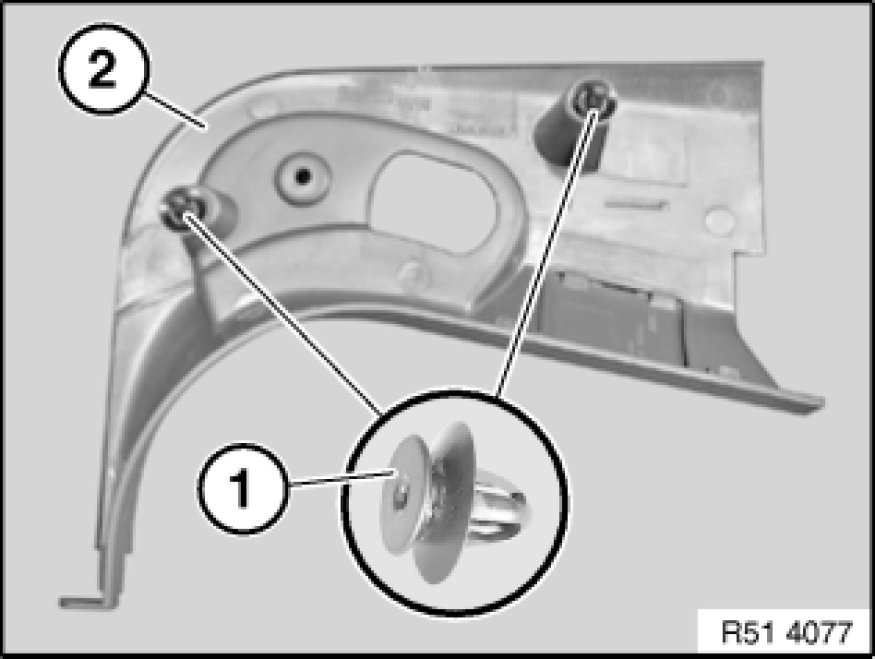 2

1

R51 4077