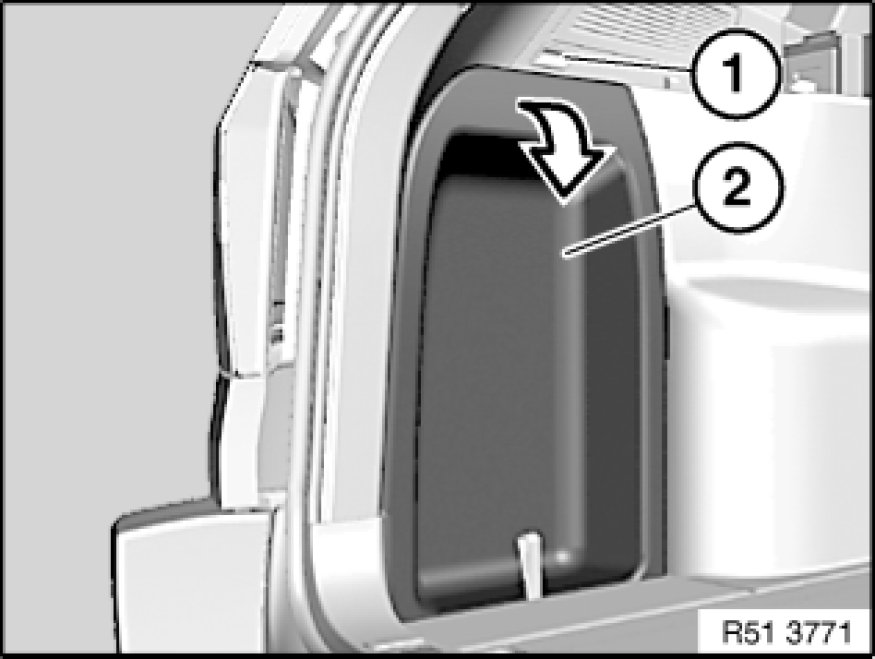 1
2
R51 3771