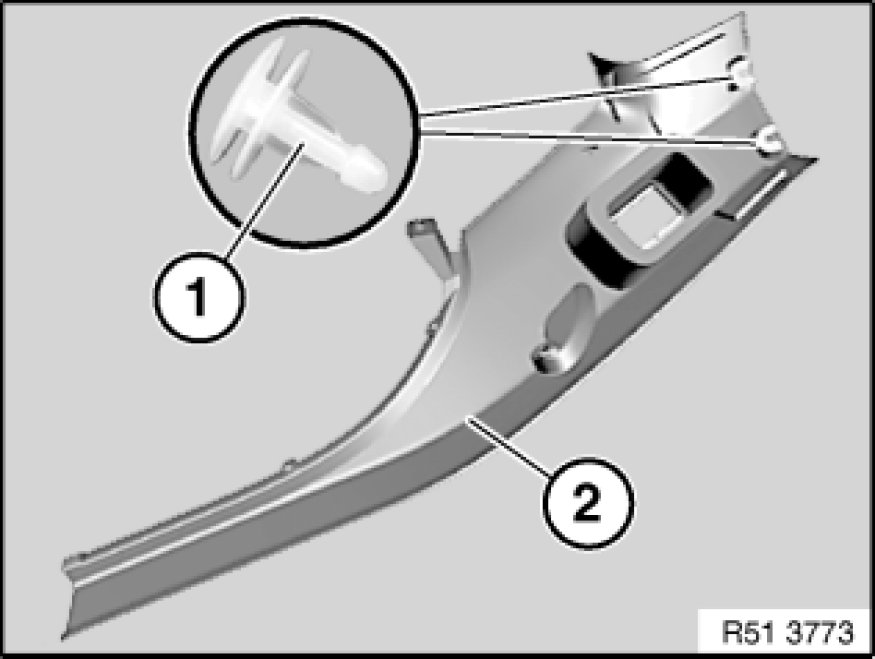 1

2

R51 3773