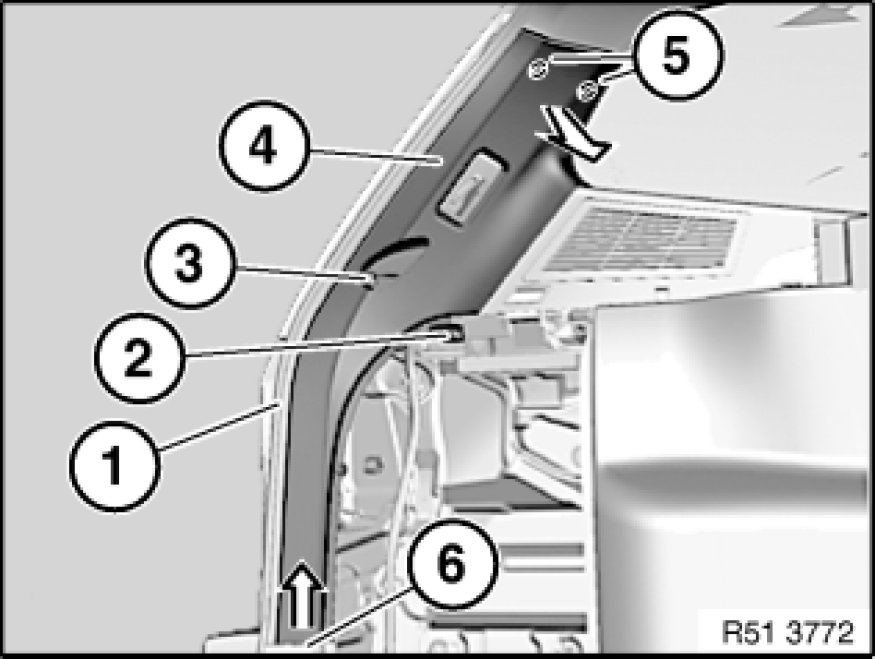 5
4
3
2
1
6
R51 3772