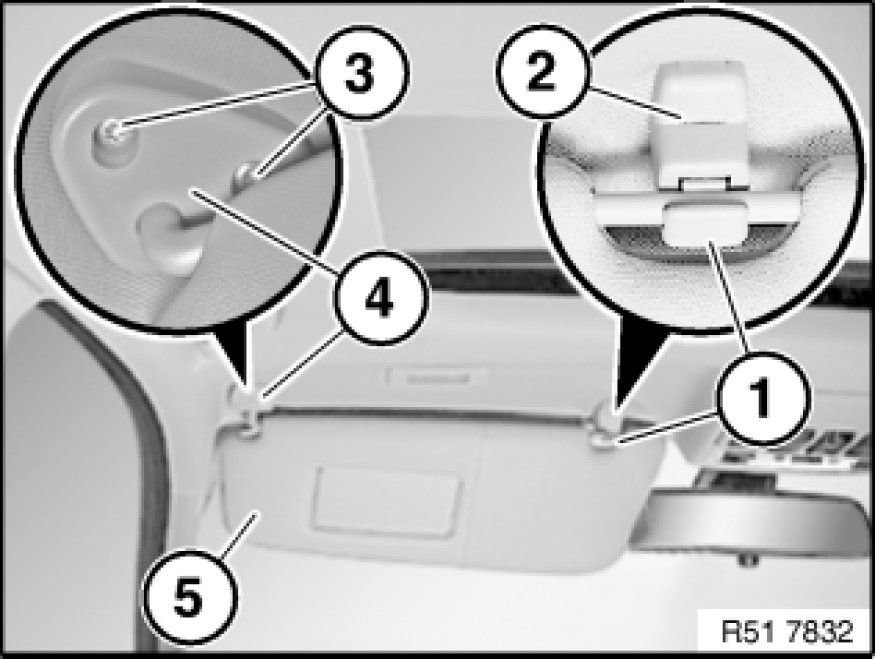 3
2
4
1
5
R51 7832