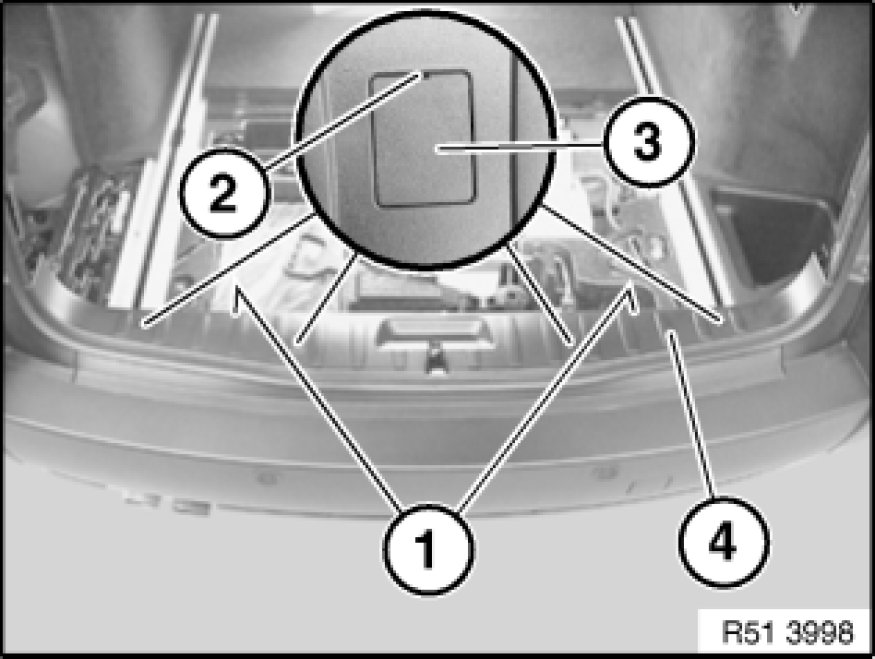 2
3
1
4
R51 3998