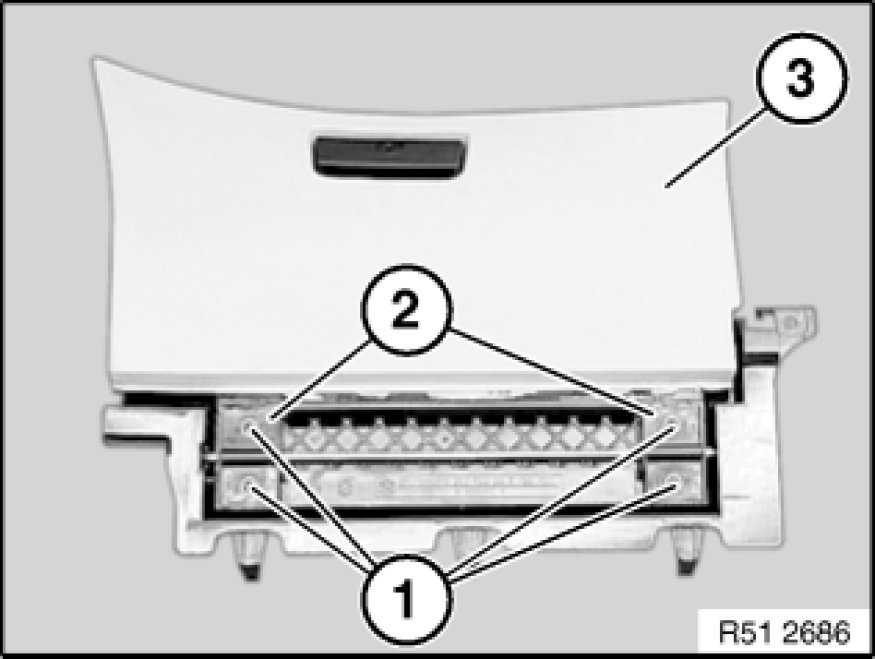 3
2
1
R51 2686