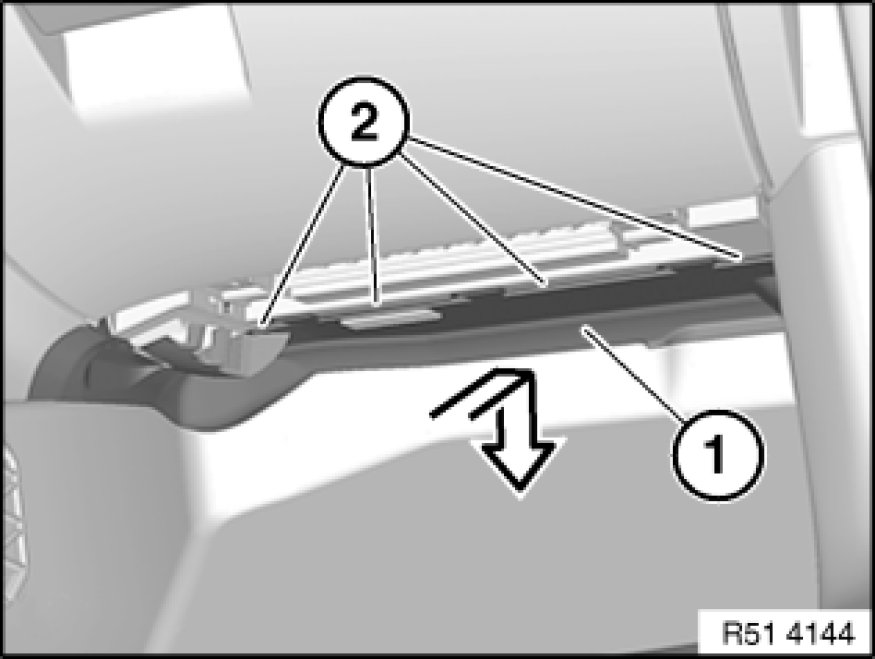 2

1

R51 4144