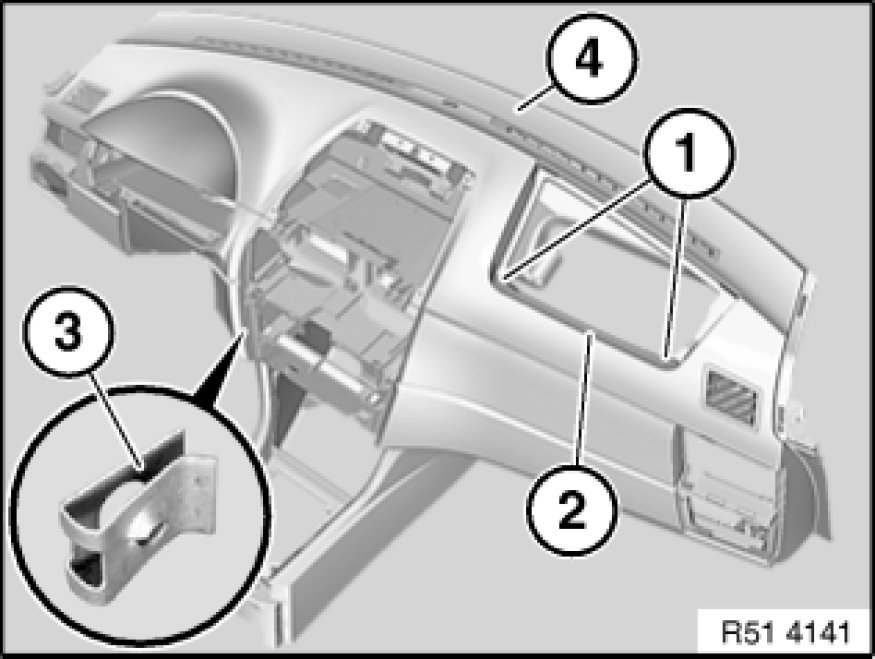 4
1
3
2
R51 4141