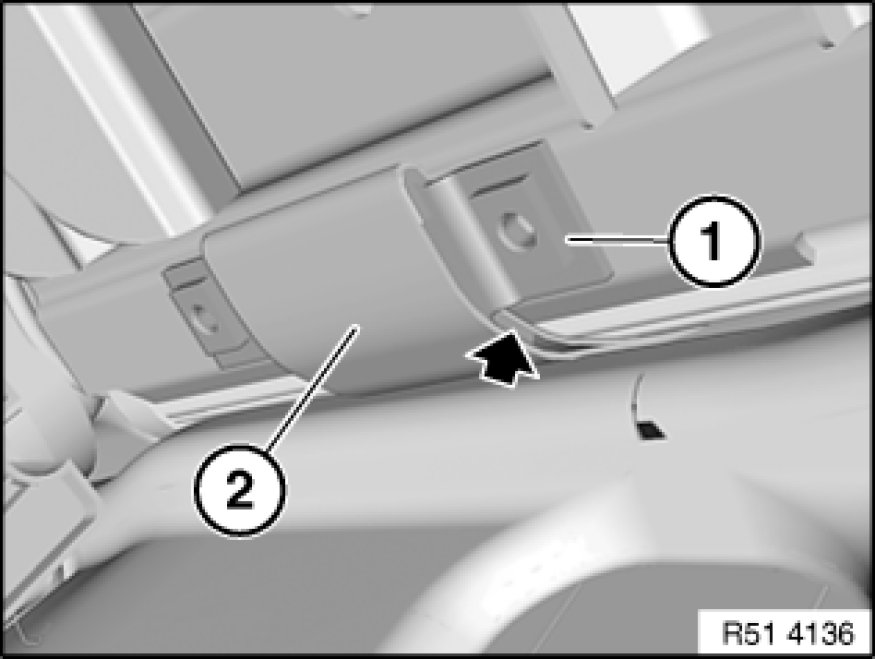 1
2
R51 4136