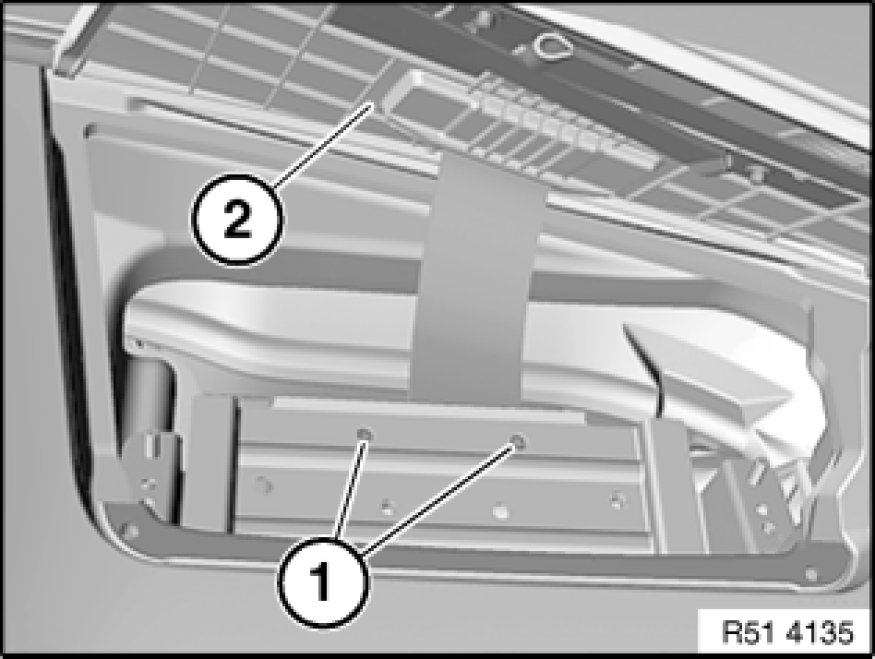 2

1

R51 4135