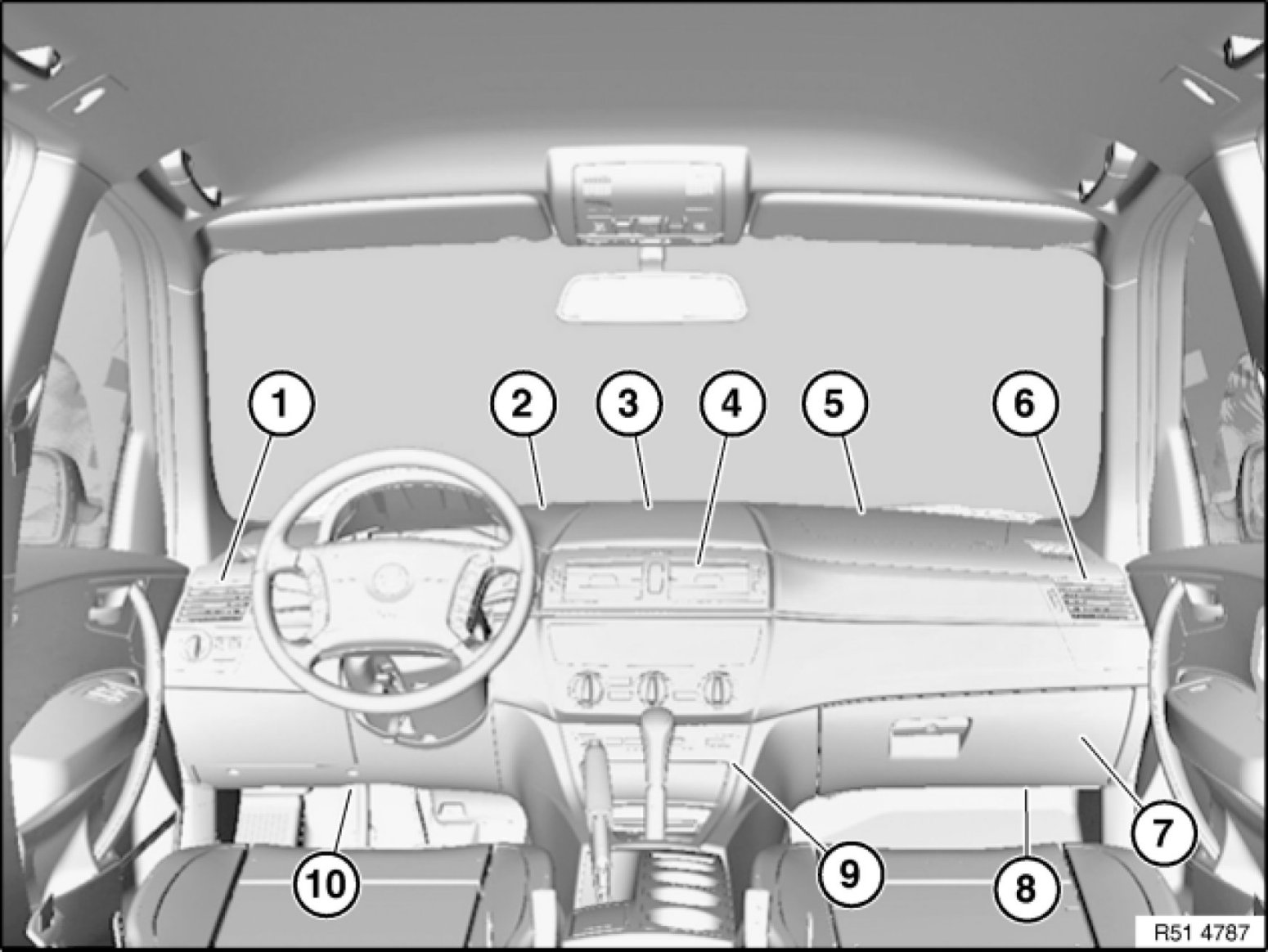 1
2
3
4
5
6
7
8
9
10
R51 4787