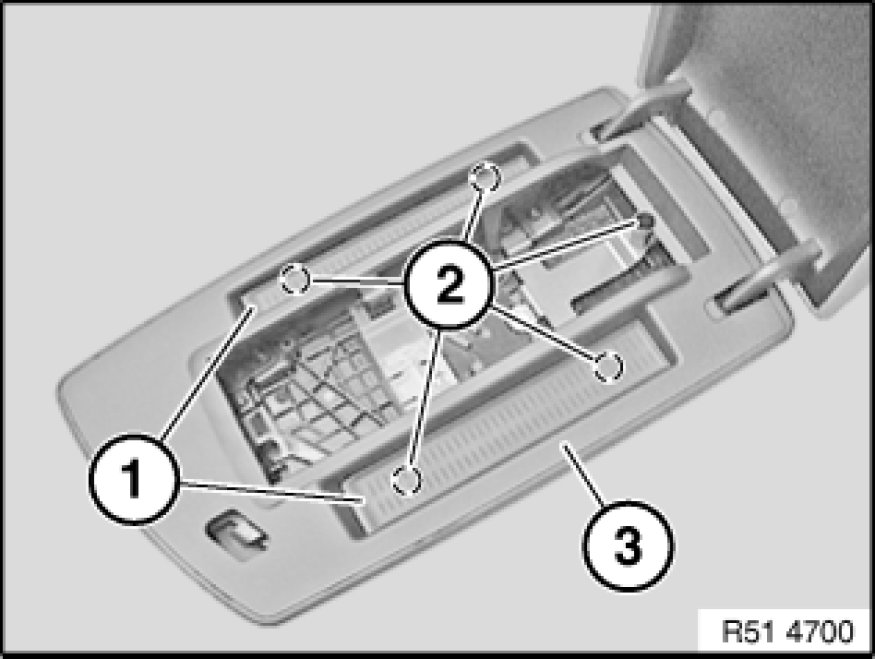 2

1

3

R51 4700