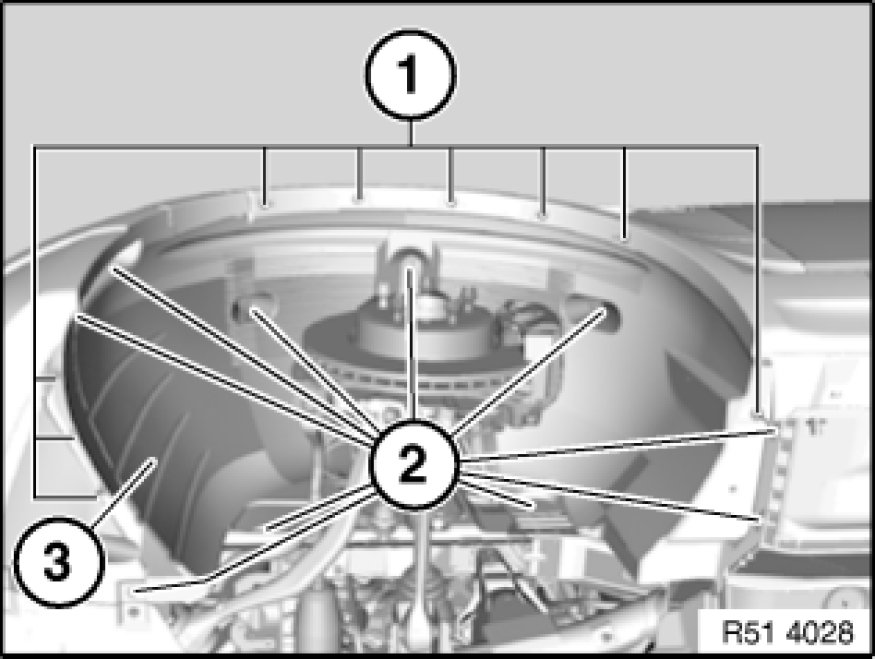 1
2
3
R51 4028