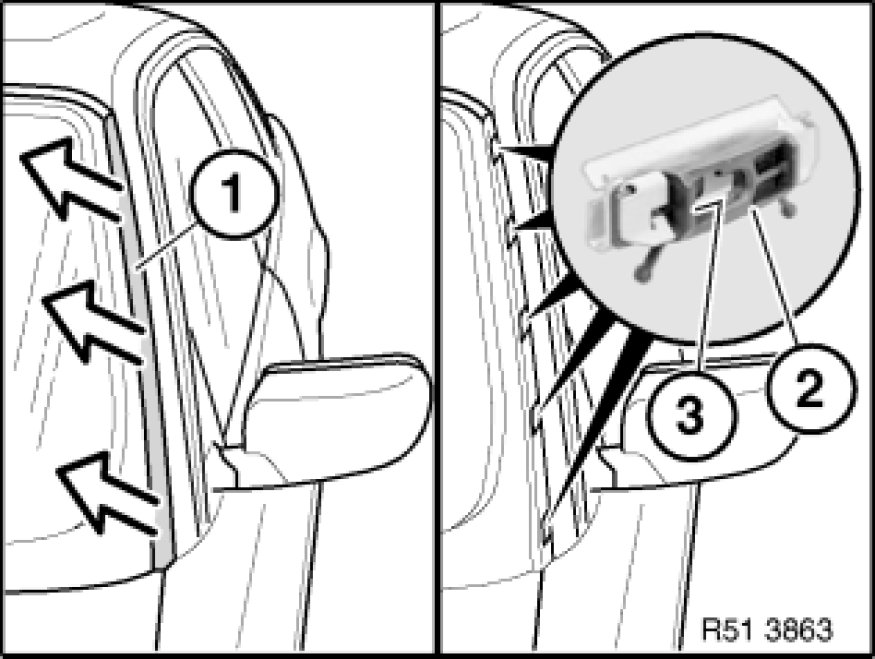 1

3
2

R51 3863