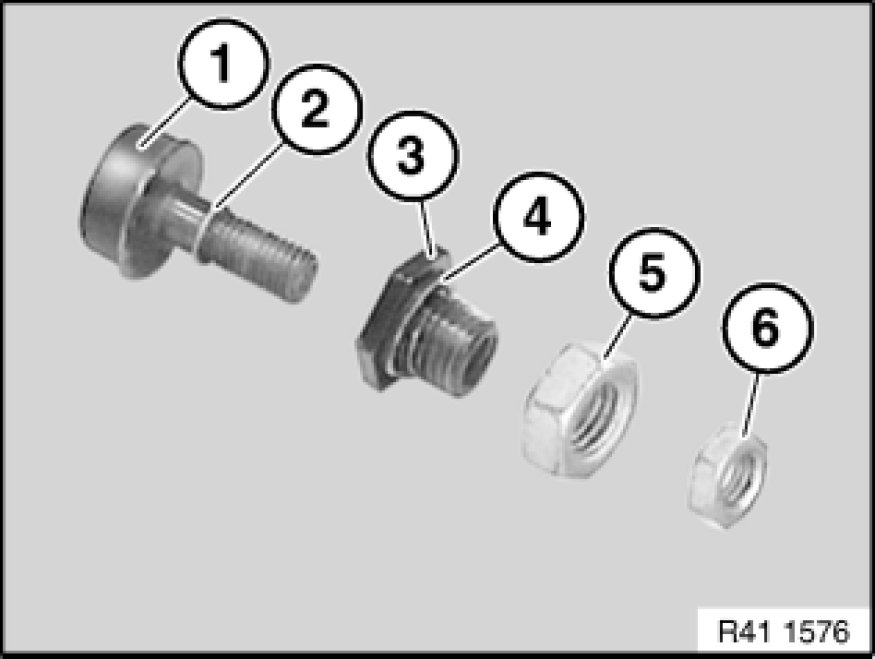 1
2
3
4
5
6
R41 1576