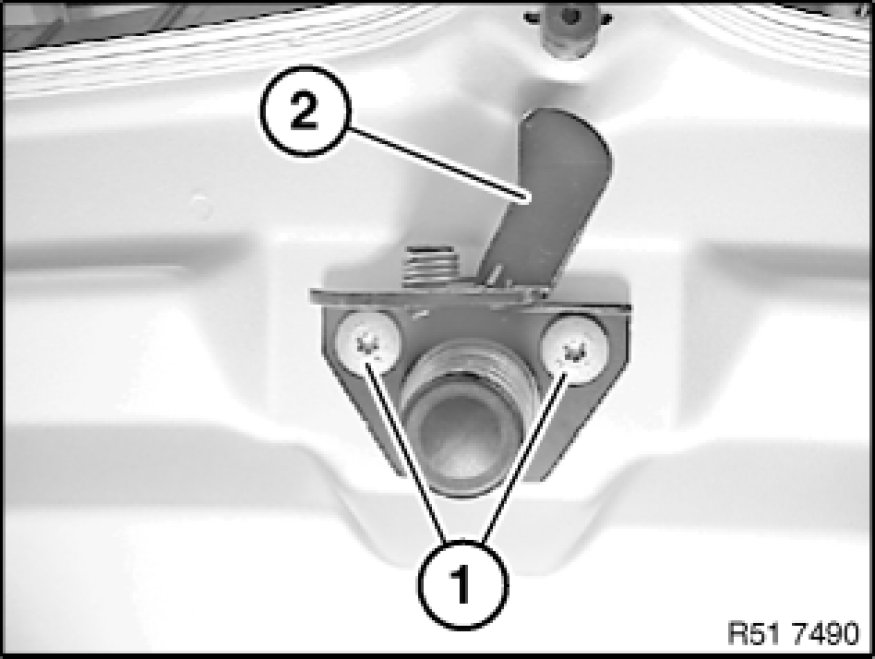 2

1

R51 7490