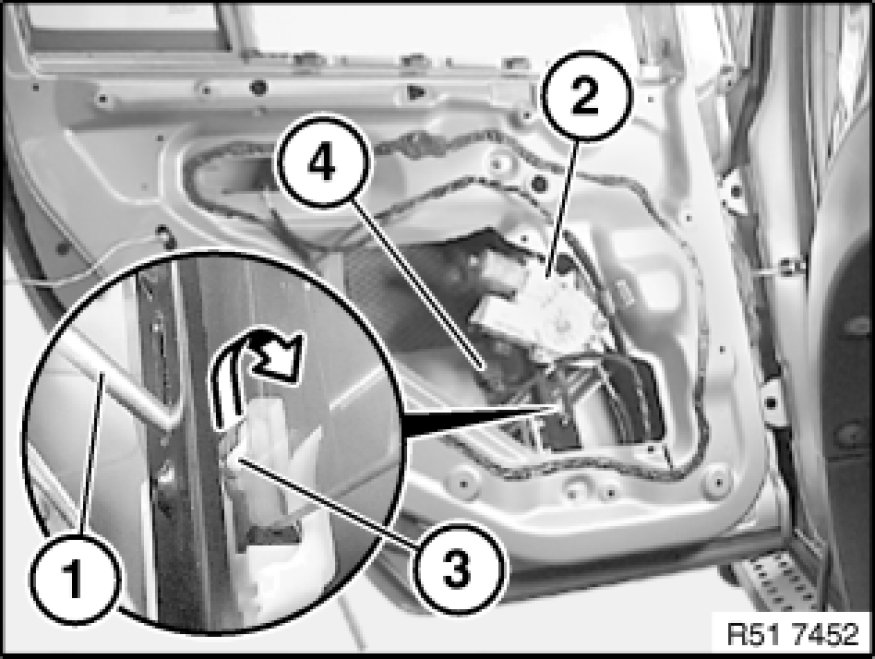 2
4
1
3
R51 7452