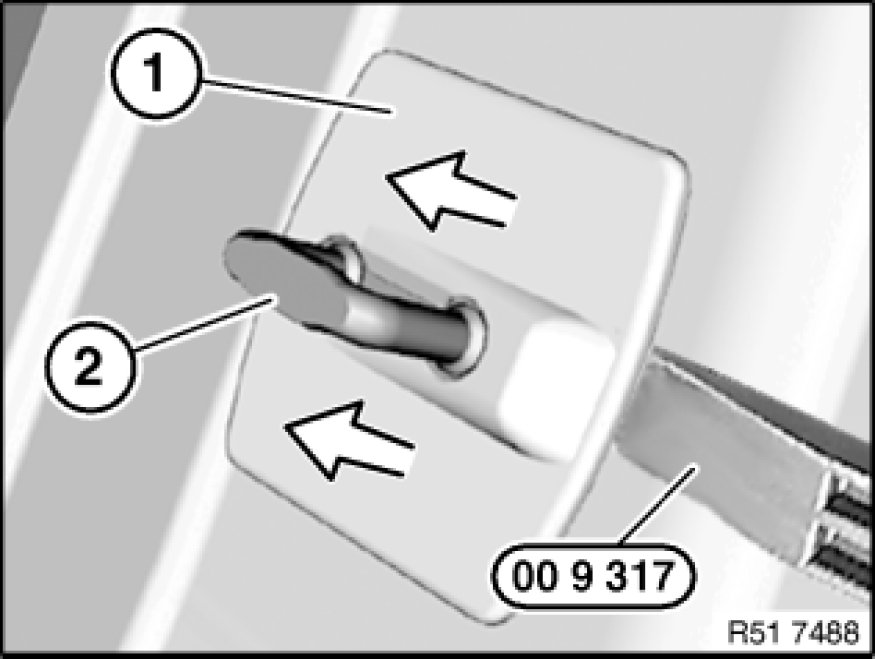 1
2
00 9 317
R51 7488