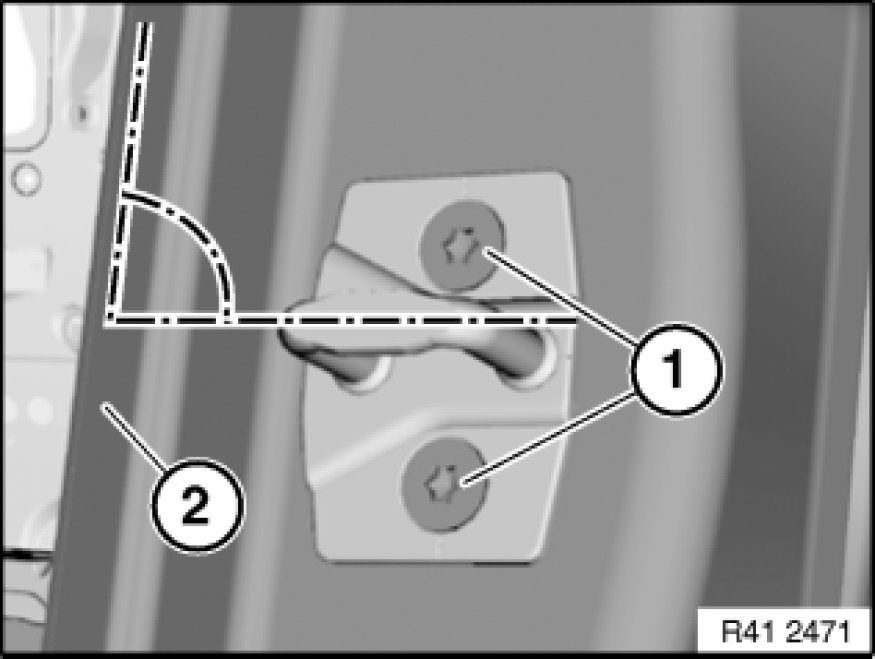 1
2
R41 2471