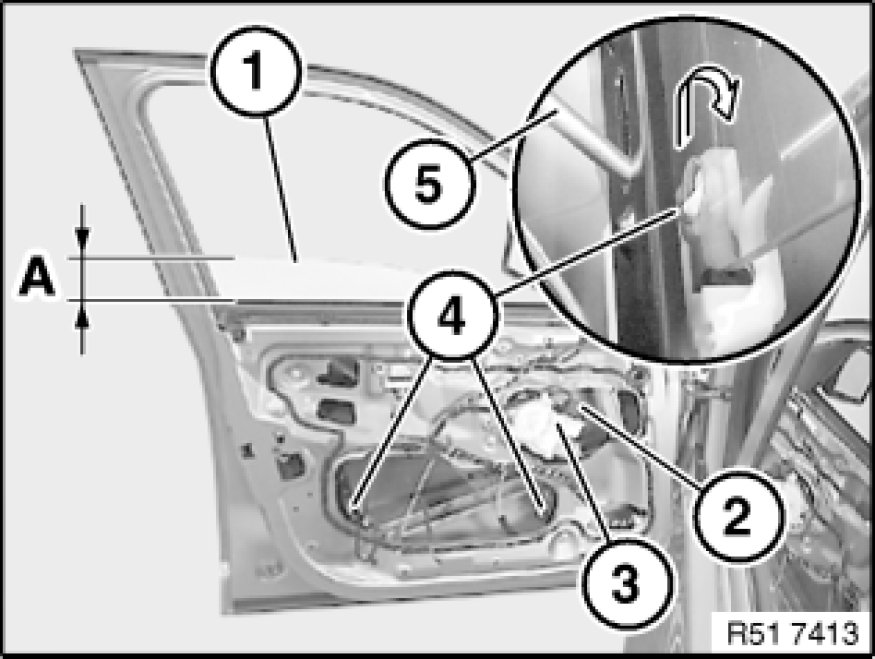 1
5
A
4
2
3
R51 7413