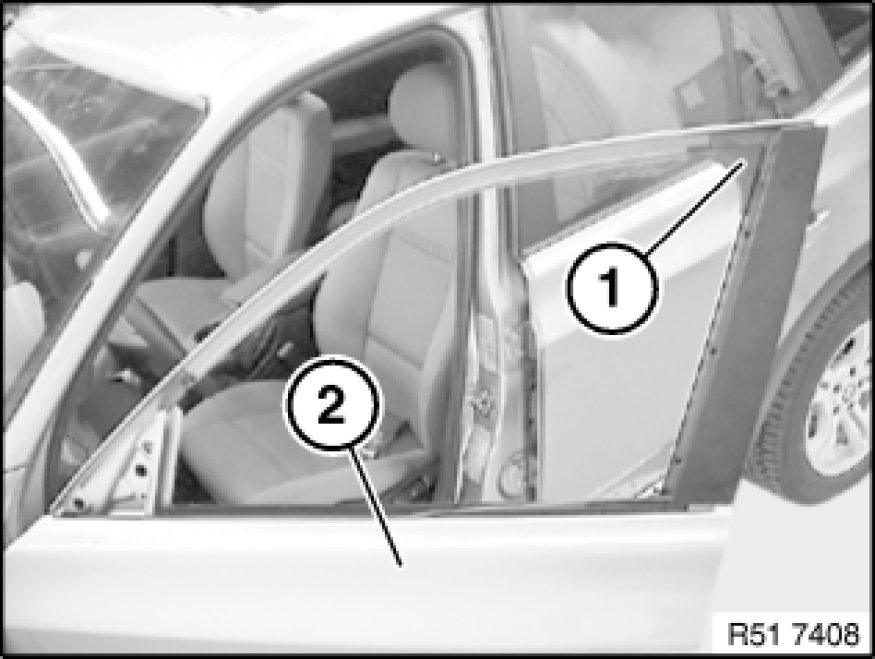 1
2
R51 7408