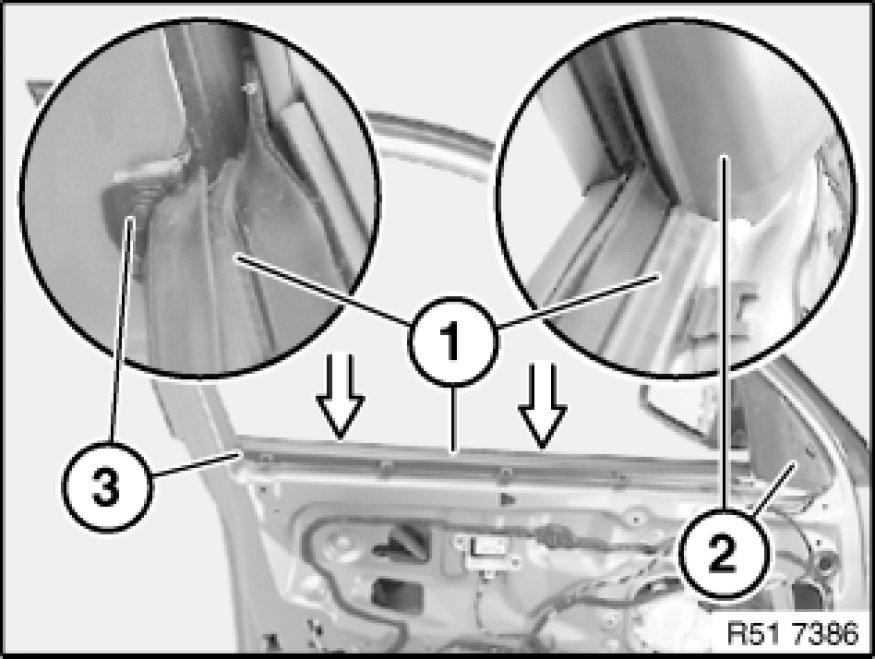 1
3
2
R51 7386