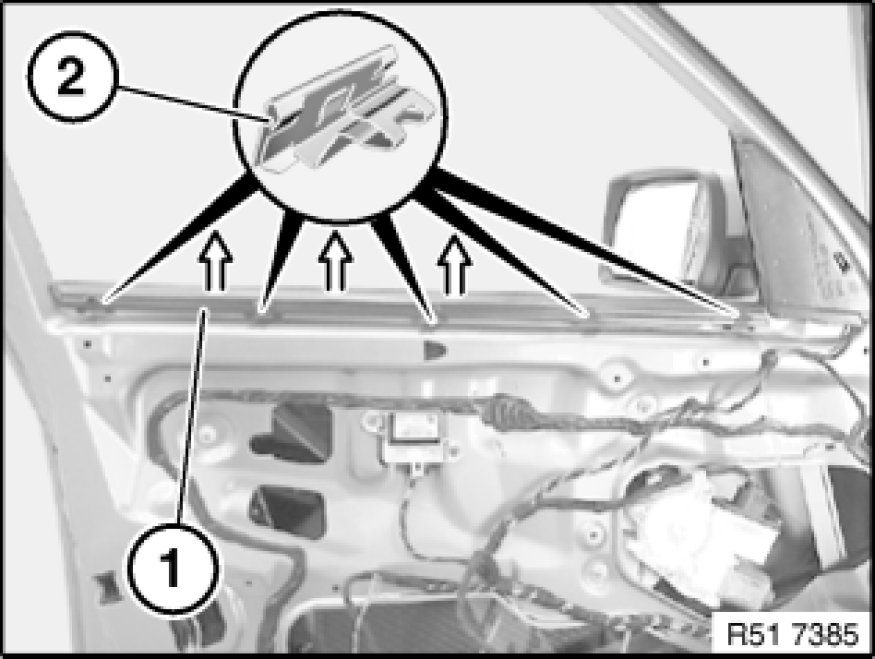 2

1

R51 7385