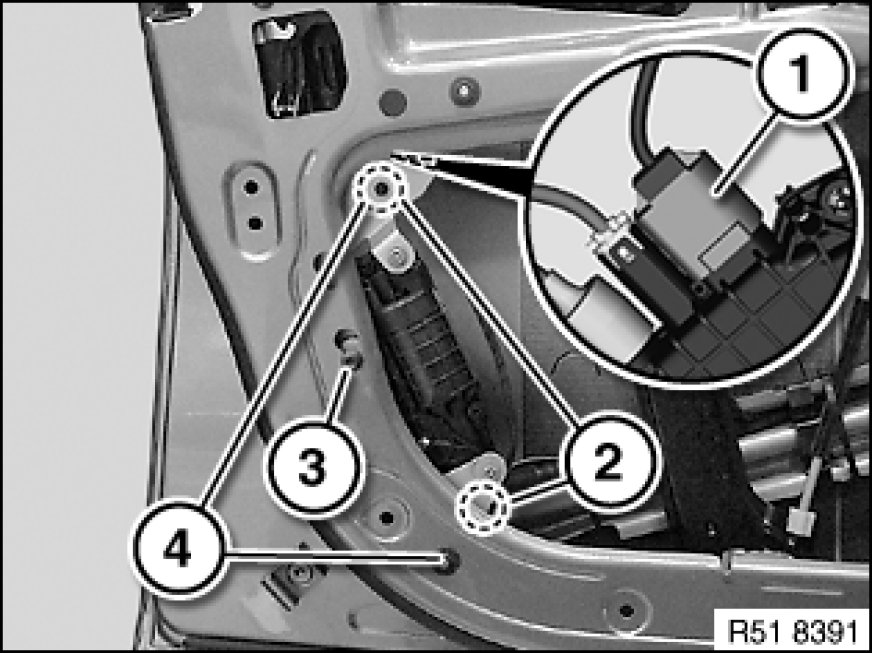 1
2
3
4
R51 8391