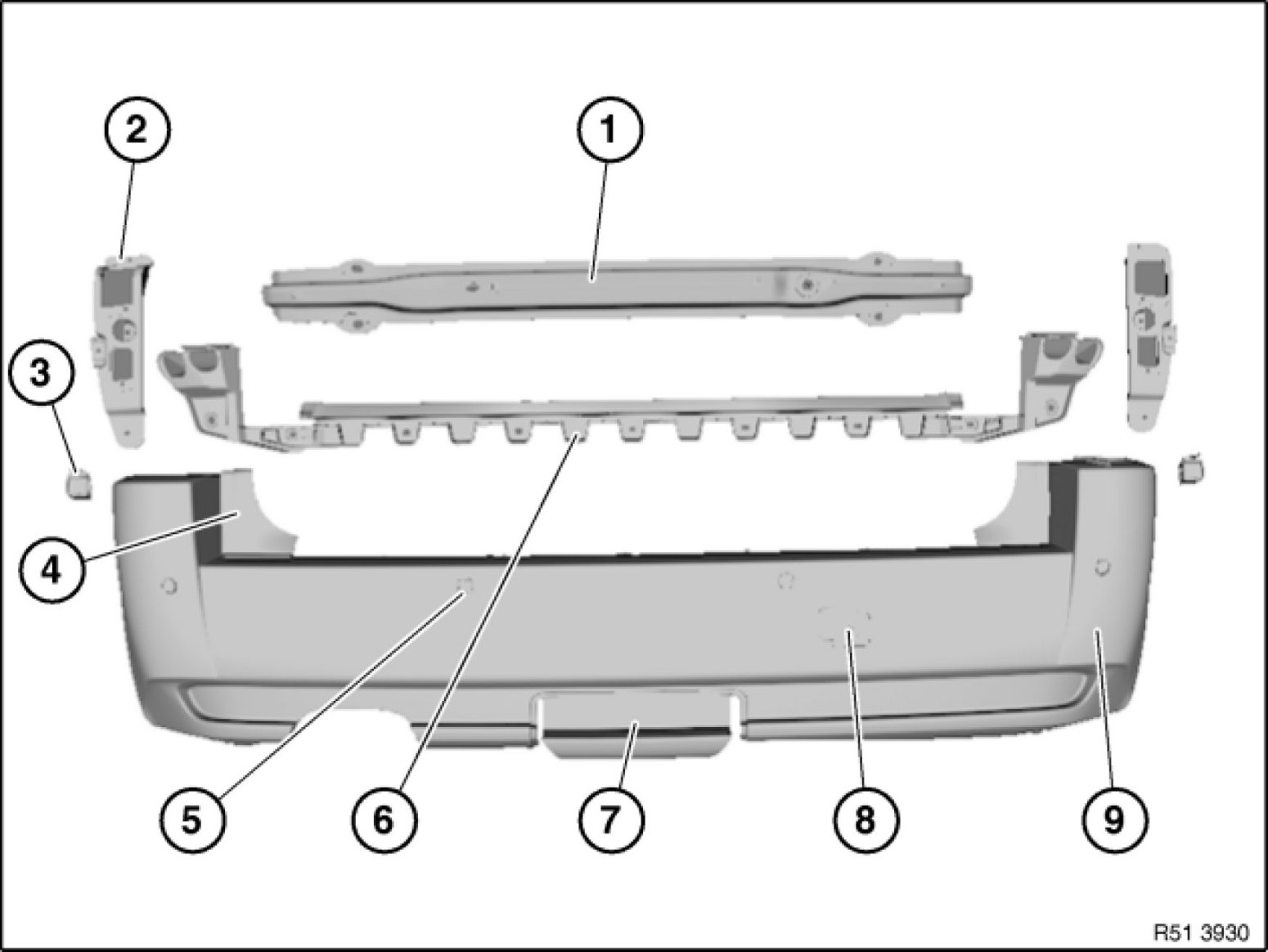 2
1
3
4
5
6
7
8
9
R51 3930