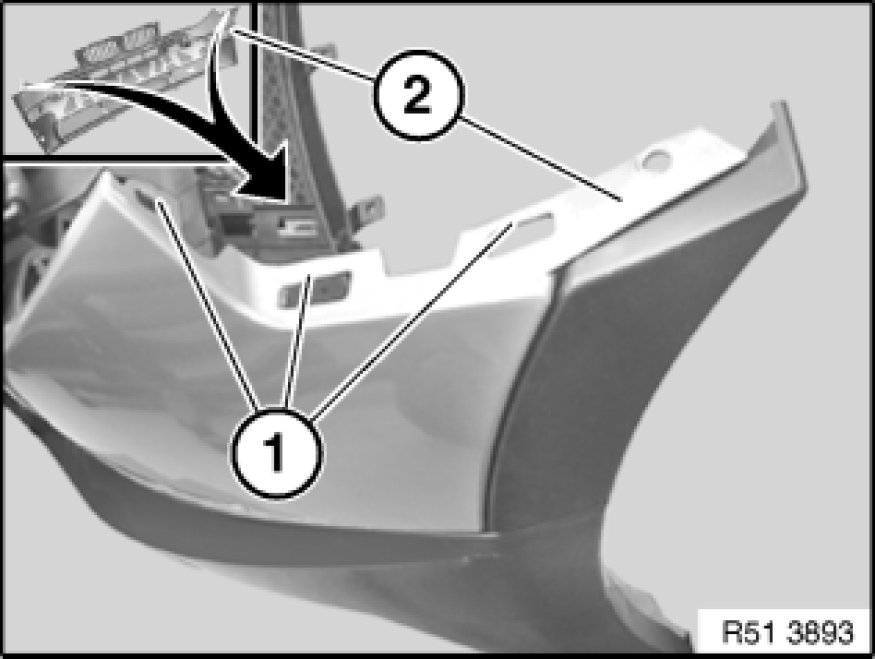 2

1

R51 3893